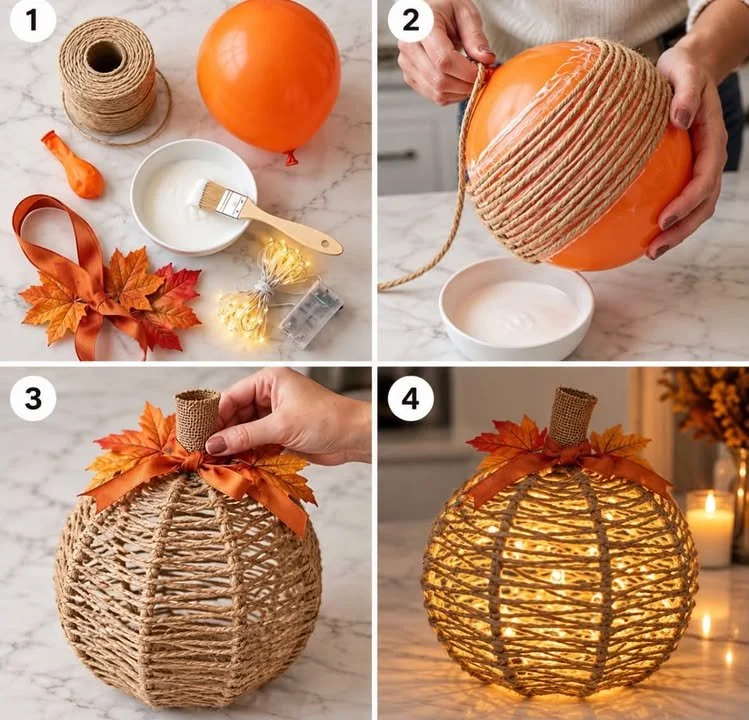 1

2

3

4