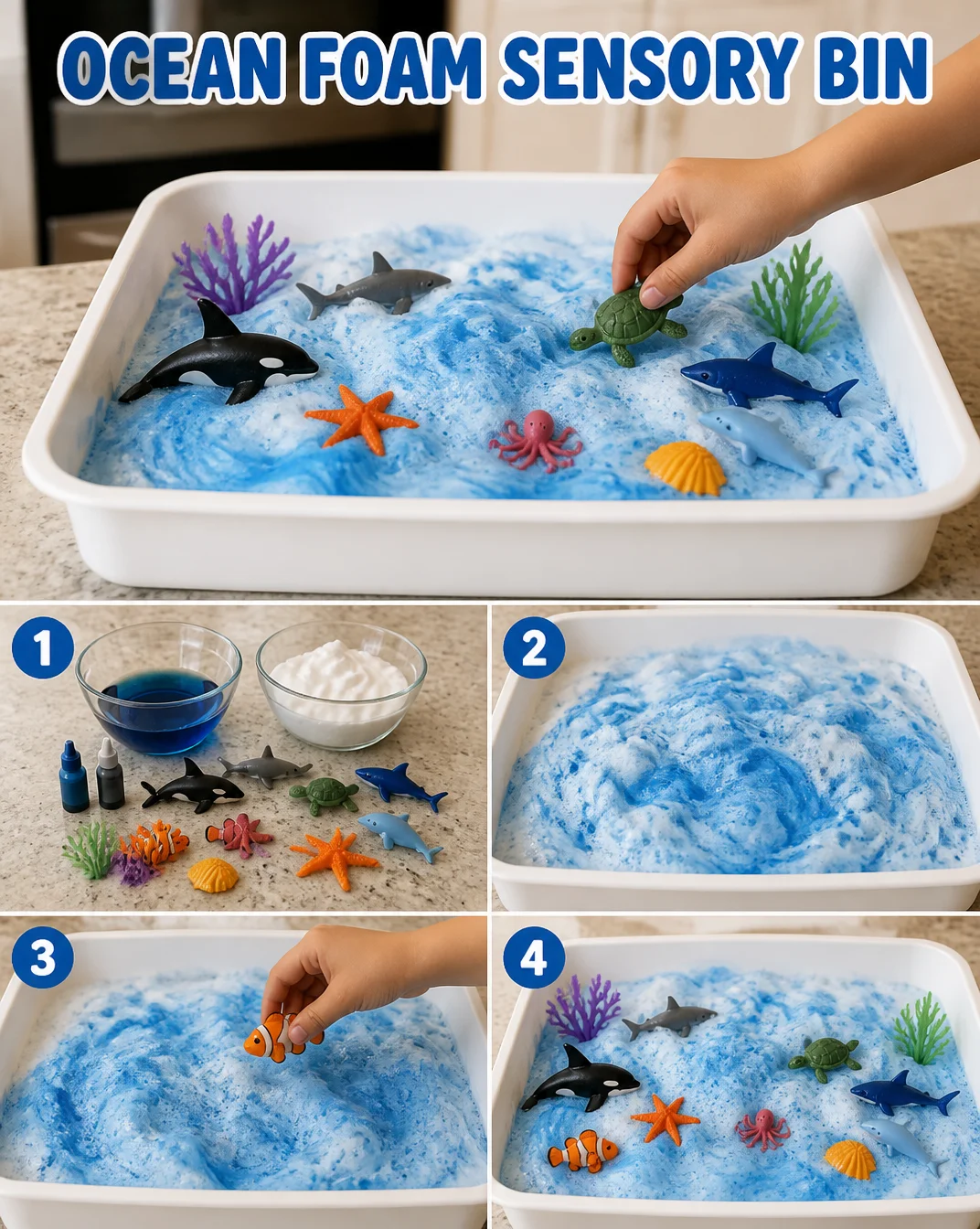 OCEAN FOAM SENSORY BIN

1

2

3

4