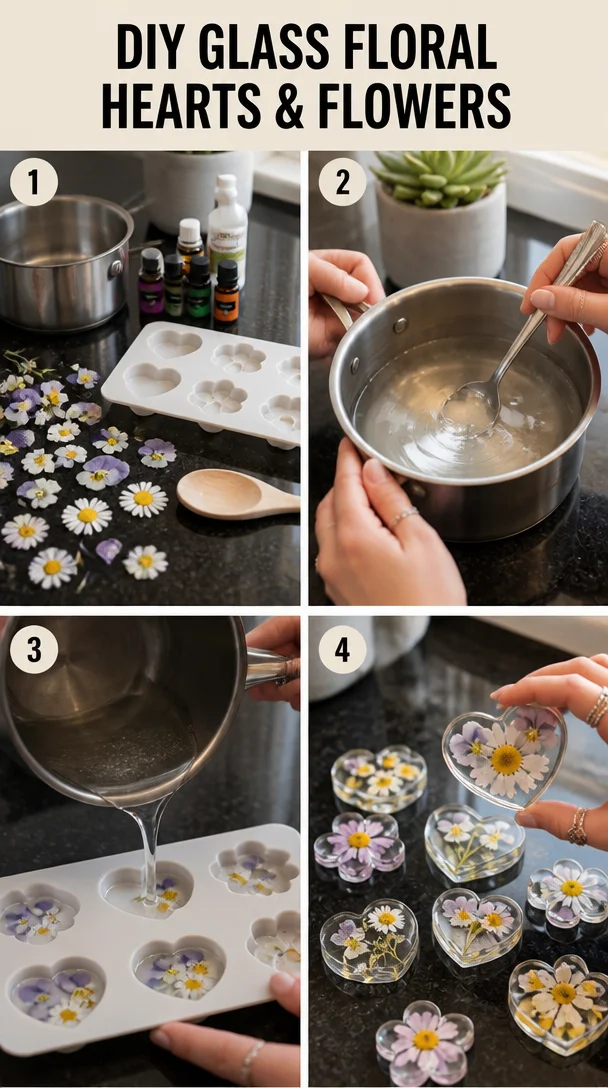 DIY GLASS FLORAL HEARTS & FLOWERS

1

2

3

4