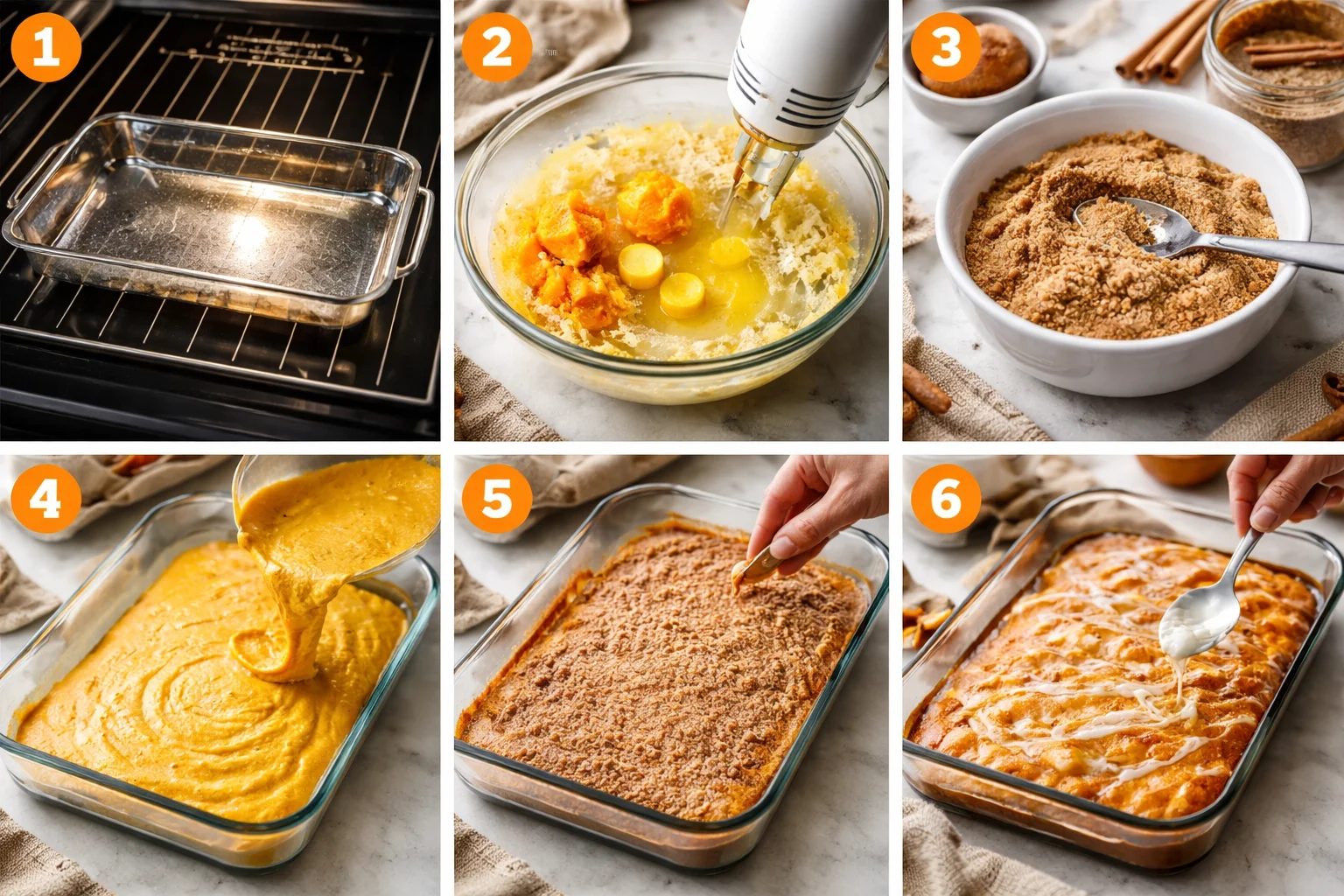 1
2
3
4
5
6