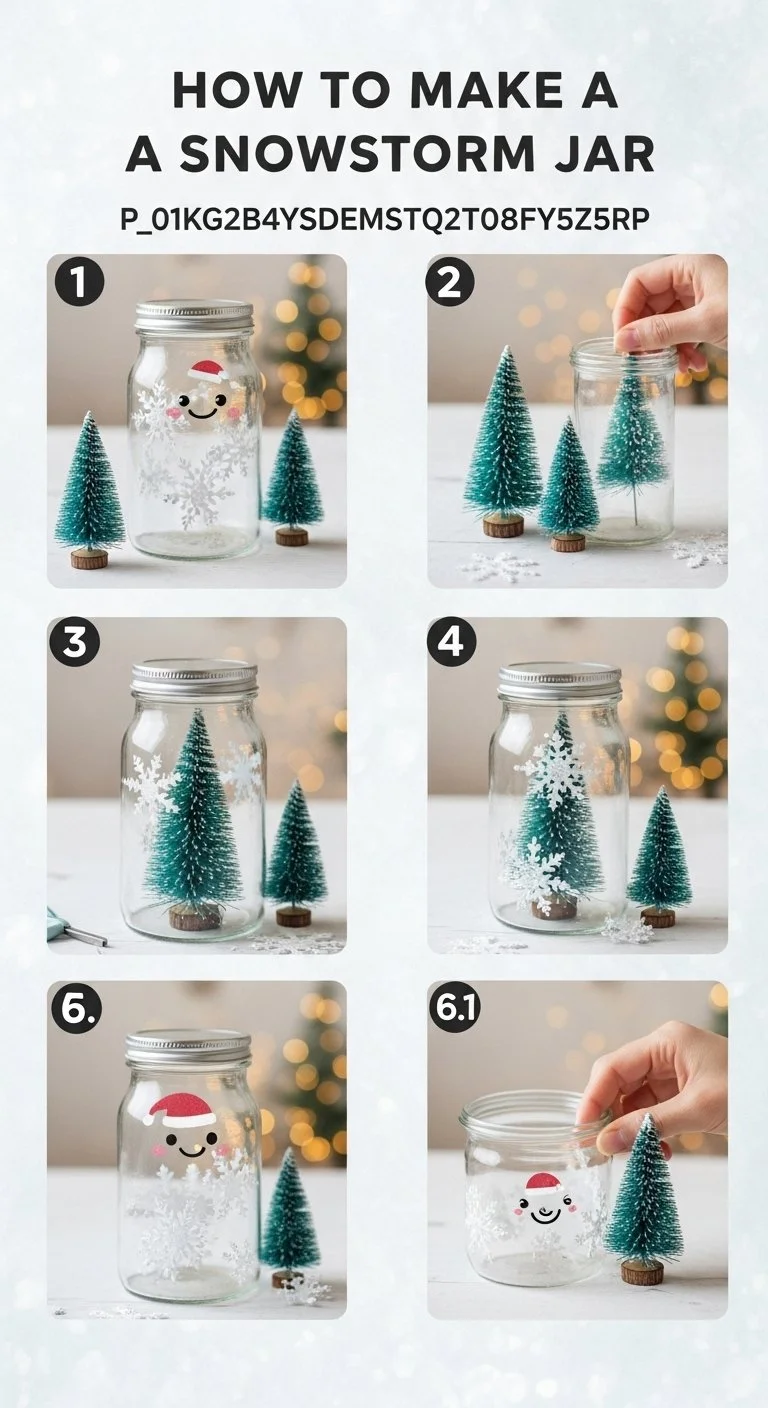 HOW TO MAKE A
A SNOWSTORM JAR

P_01KG2B4YSDEMSTQ2T08FY5Z5RP

1

2

3

4

6.

6.1